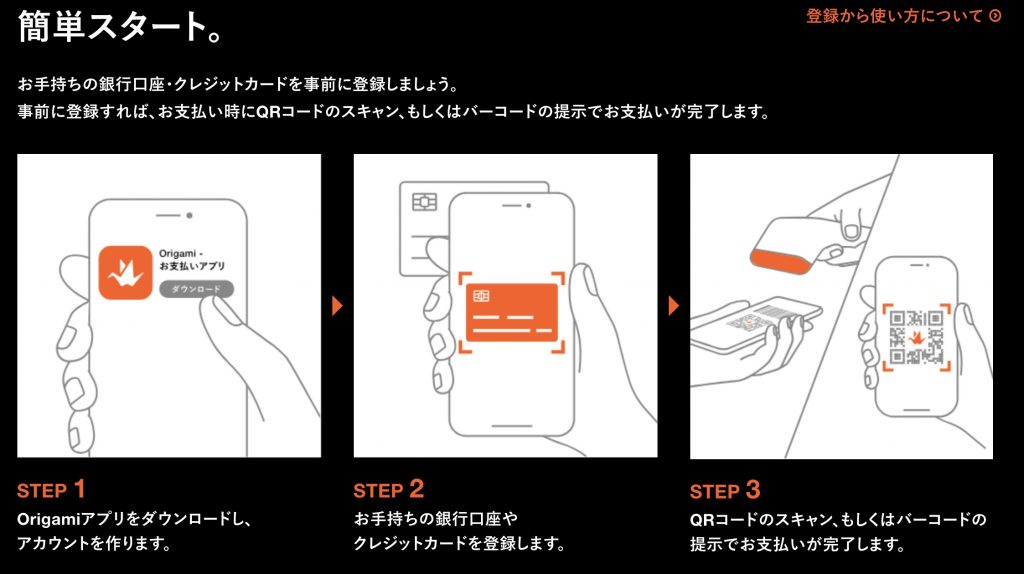 簡単スタート。

登録から使い方について

お手持ちの銀行口座・クレジットカードを事前に登録しましょう。
事前に登録すれば、お支払い時にQRコードのスキャン、もしくはバーコードの提示でお支払いが完了します。

Origami - お支払いアプリ
ダウンロード

STEP 1
Origamiアプリをダウンロードし、アカウントを作ります。

STEP 2
お手持ちの銀行口座やクレジットカードを登録します。

STEP 3
QRコードのスキャン、もしくはバーコードの提示でお支払いが完了します。